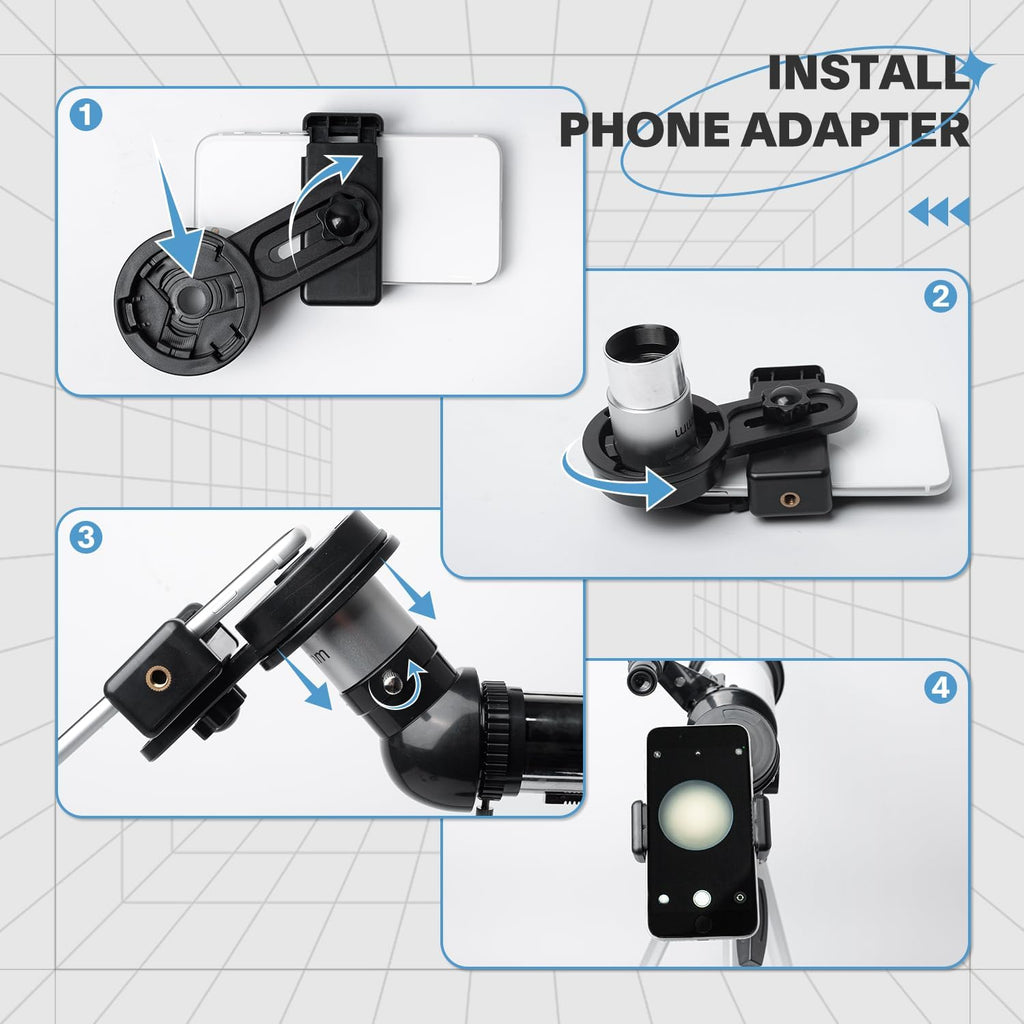 INSTALL
PHONE ADAPTER

1

2

3

4